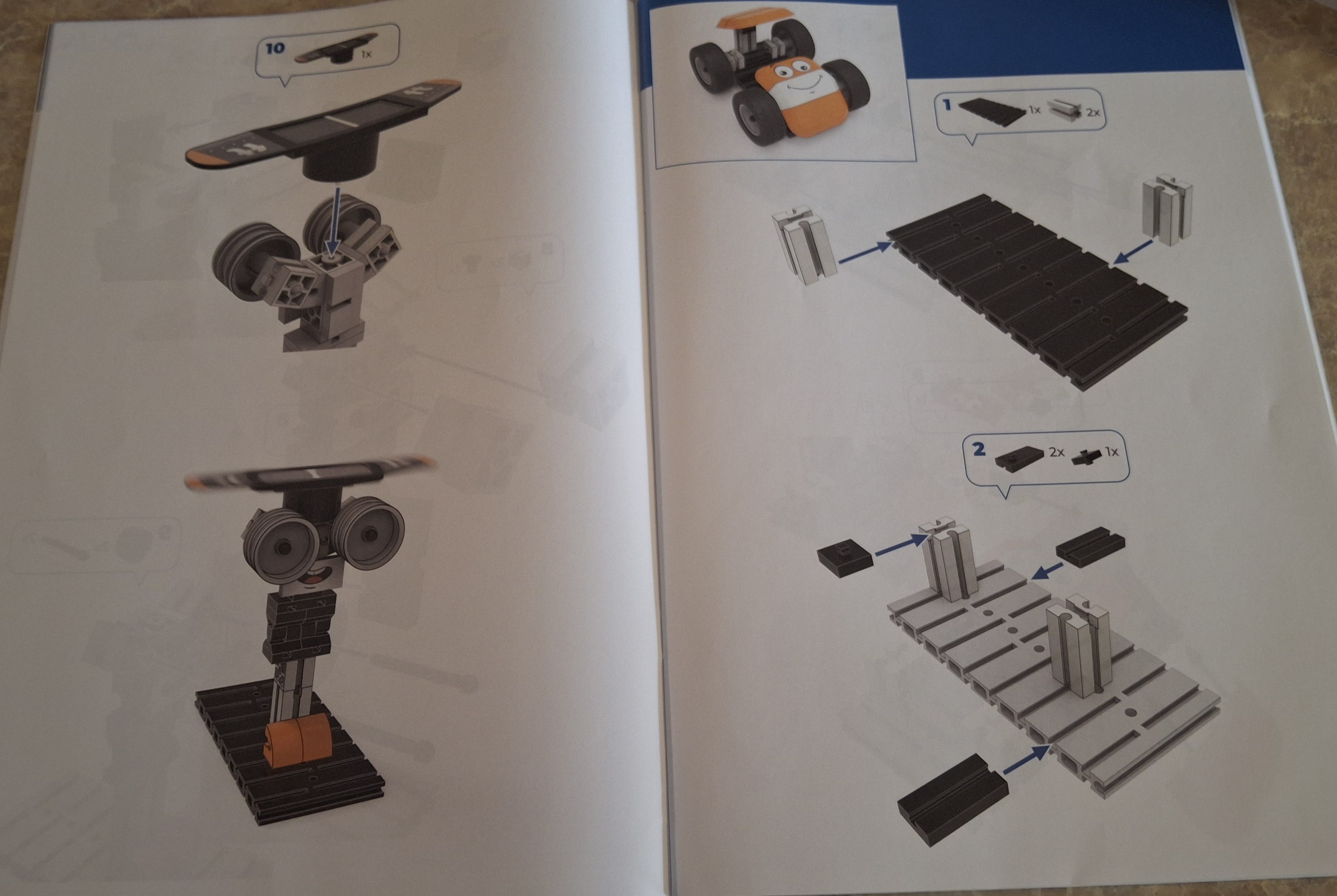 10 1x

1 1x 2x

2 2x 1x